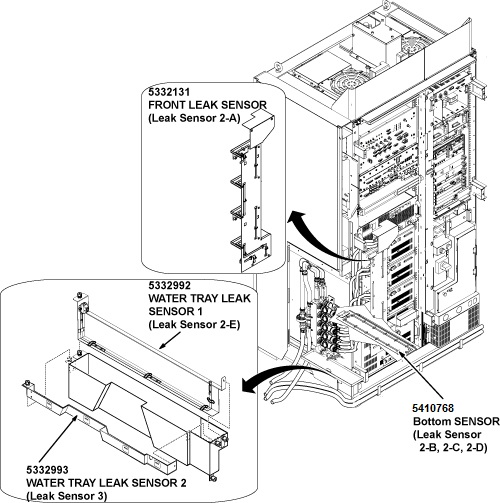 5332131
FRONT LEAK SENSOR
(Leak Sensor 2-A)

5332992
WATER TRAY LEAK SENSOR 1
(Leak Sensor 2-E)

5410768
Bottom SENSOR
(Leak Sensor
2-B, 2-C, 2-D)

5332993
WATER TRAY LEAK SENSOR 2
(Leak Sensor 3)