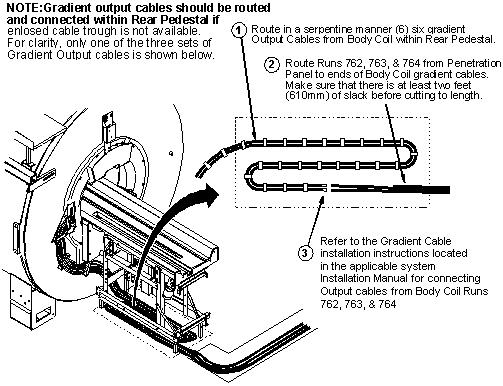 NOTE:Gradient output cables should be routed and connected within Rear Pedestal if enlosed cable trough is not available. For clarity, only one of the three sets of Gradient Output cables is shown below.

1 Route in a serpentine manner (6) six gradient Output Cables from Body Coil within Rear Pedestal.

2 Route Runs 762, 763, & 764 from Penetration Panel to ends of Body Coil gradient cables. Make sure that there is at least two feet (610mm) of slack before cutting to length.

3 Refer to the Gradient Cable installation instructions located in the applicable system Installation Manual for connecting Output cables from Body Coil Runs 762, 763, & 764