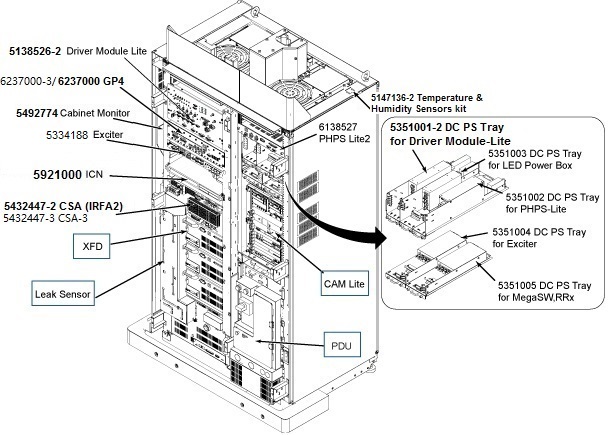 5138526-2 Driver Module Lite

6237000-3/ 6237000 GP4

5492774 Cabinet Monitor

5334188 Exciter

5921000 ICN

5432447-2 CSA (IRFA2)
5432447-3 CSA-3

XFD

Leak Sensor

5147136-2 Temperature & Humidity Sensors kit

6138527 PHPS Lite2

CAM Lite

PDU

5351001-2 DC PS Tray for Driver Module-Lite

5351003 DC PS Tray for LED Power Box

5351002 DC PS Tray for PHPS-Lite

5351004 DC PS Tray for Exciter

5351005 DC PS Tray for MegaSW,RRx