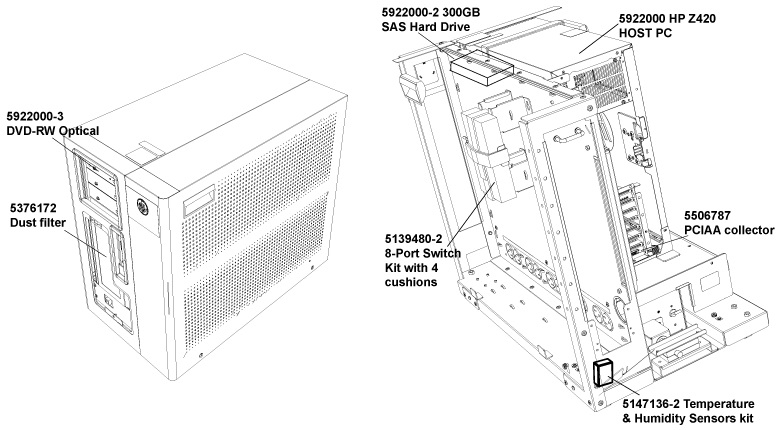 5922000-3
DVD-RW Optical

5376172
Dust filter

5922000-2 300GB
SAS Hard Drive

5922000 HP Z420
HOST PC

5139480-2
8-Port Switch
Kit with 4
cushions

5506787
PCIAA collector

5147136-2 Temperature
& Humidity Sensors kit