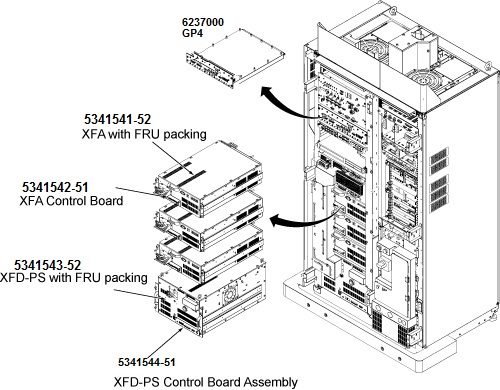 6237000
GP4

5341541-52
XFA with FRU packing

5341542-51
XFA Control Board

5341543-52
XFD-PS with FRU packing

5341544-51

XFD-PS Control Board Assembly