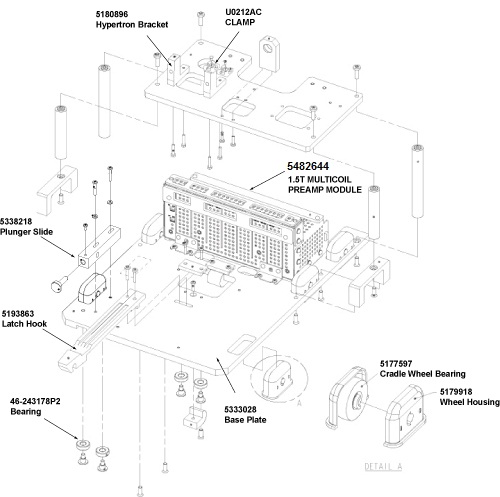 5180896
Hypertron Bracket

U0212AC
CLAMP

5482644
1.5T MULTICOIL
PREAMP MODULE

5338218
Plunger Slide

5193863
Latch Hook

46-243178P2
Bearing

5333028
Base Plate

A

5177597
Cradle Wheel Bearing

5179918
Wheel Housing

DETAIL A