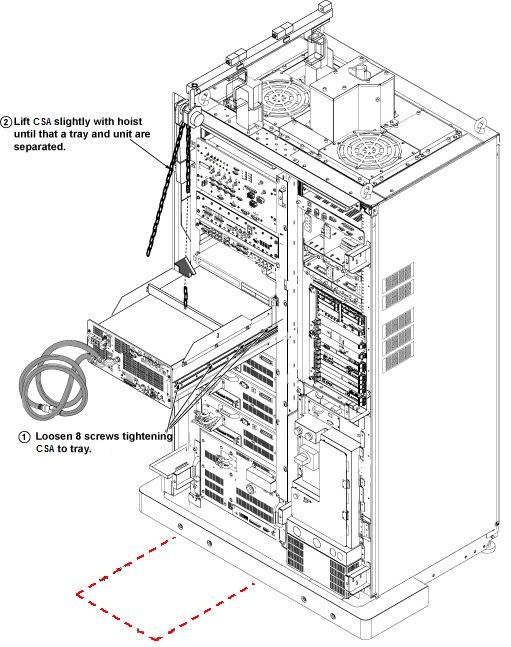 ② Lift CSA slightly with hoist until that a tray and unit are separated.

① Loosen 8 screws tightening CSA to tray.