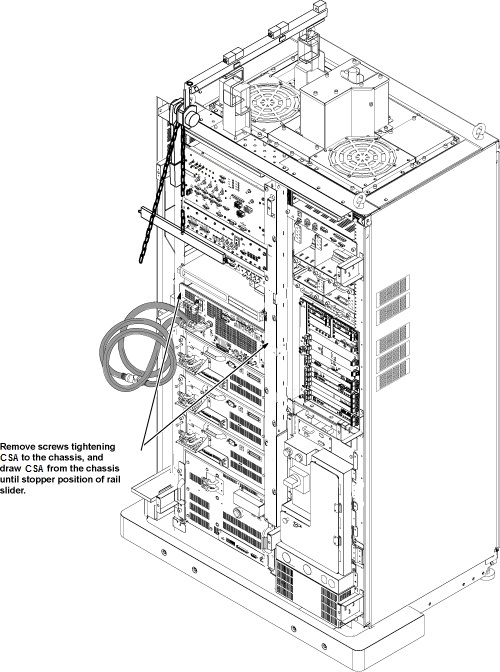 Remove screws tightening CSA to the chassis, and draw CSA from the chassis until stopper position of rail slider.