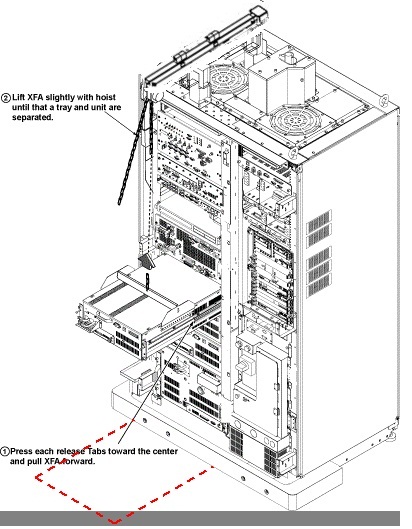 ② Lift XFA slightly with hoist until that a tray and unit are separated.

① Press each release Tabs toward the center and pull XFA forward.