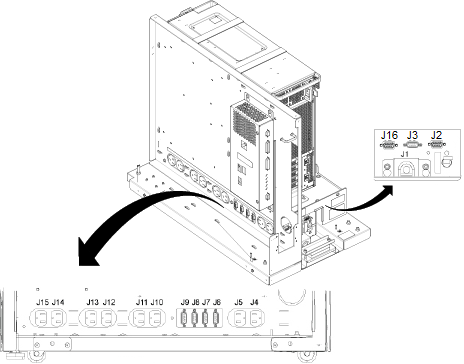 J16 J3 J2
J1

J15 J14 J13 J12 J11 J10 J9 J8 J7 J6 J5 J4