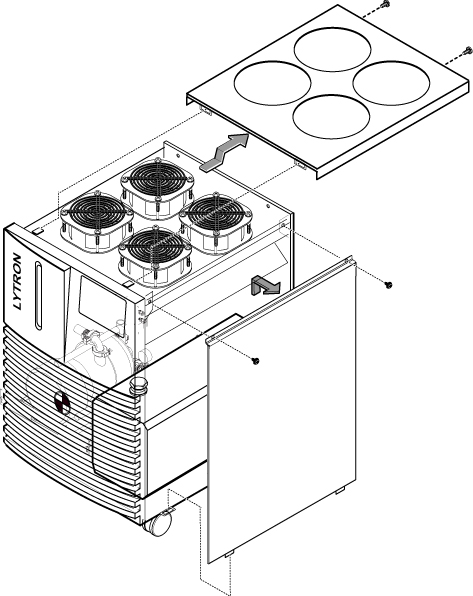 LYTRON