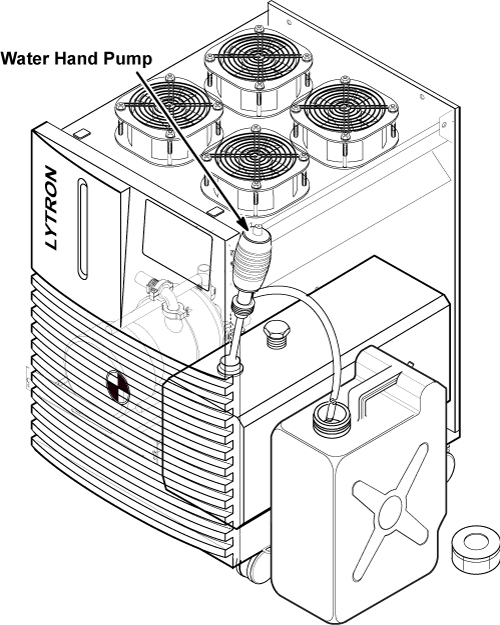 Water Hand Pump

LYTRON