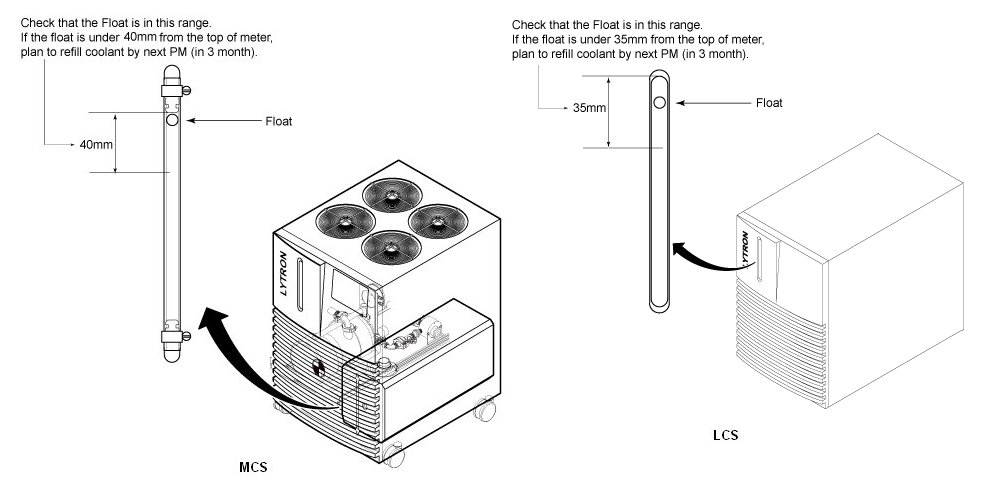 Check that the Float is in this range.
If the float is under 40mm from the top of meter, plan to refill coolant by next PM (in 3 month).

40mm

Float

LYTRON

MCS

Check that the Float is in this range.
If the float is under 35mm from the top of meter, plan to refill coolant by next PM (in 3 month).

35mm

Float

LYTRON

LCS