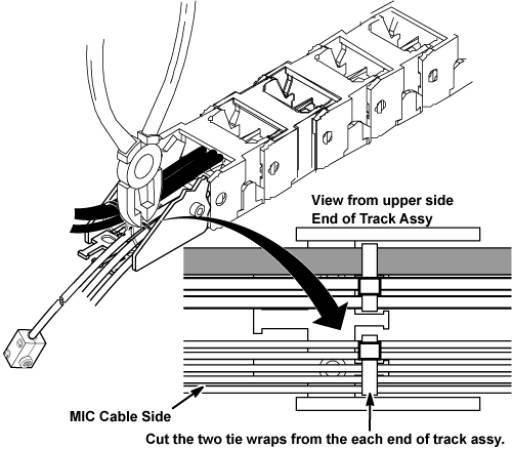 View from upper side
End of Track Assy

MIC Cable Side

Cut the two tie wraps from the each end of track assy.