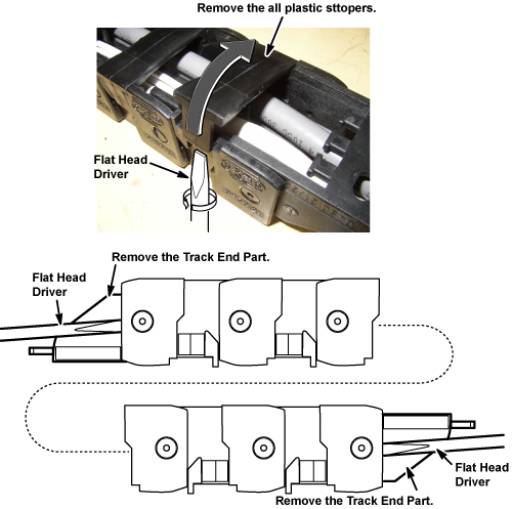 Remove the all plastic sttopers.

Flat Head Driver

Remove the Track End Part.

Flat Head Driver

Flat Head Driver

Remove the Track End Part.