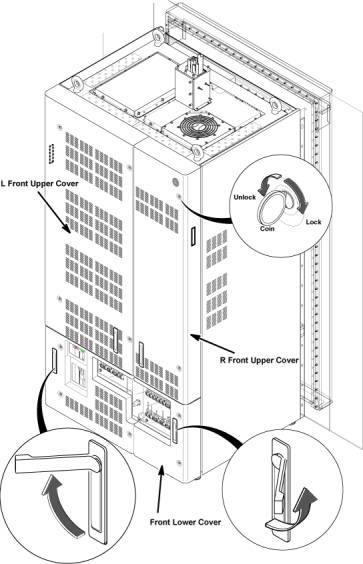 L Front Upper Cover

Unlock

Coin

Lock

R Front Upper Cover

Front Lower Cover