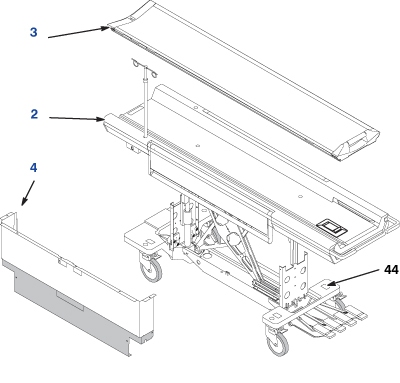 3
2
4
44