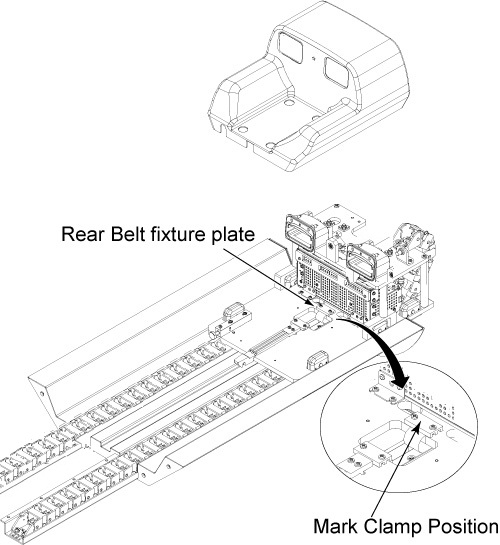 Rear Belt fixture plate

Mark Clamp Position