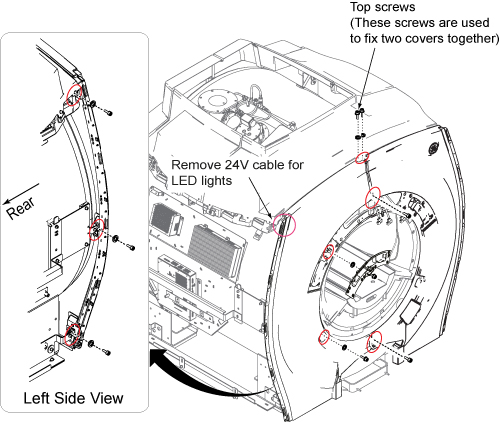 Top screws
(These screws are used to fix two covers together)

Remove 24V cable for LED lights

Rear

Left Side View