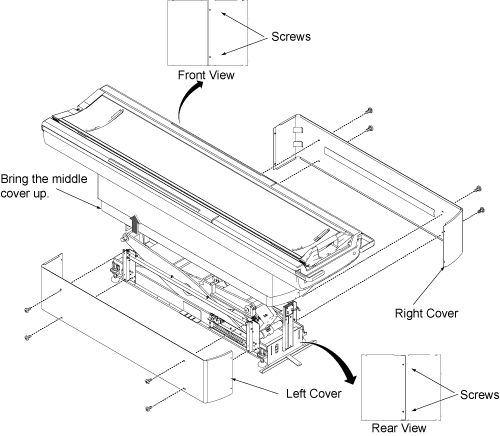 Screws

Front View

Bring the middle cover up.

Right Cover

Left Cover

Screws

Rear View