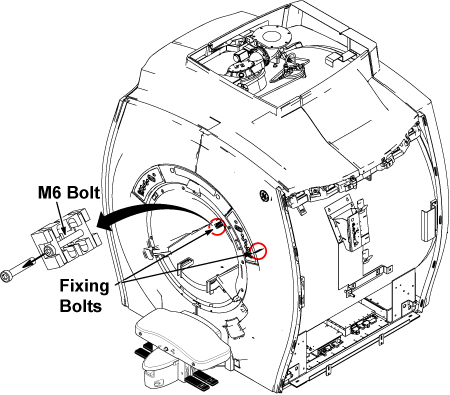 M6 Bolt

Fixing Bolts