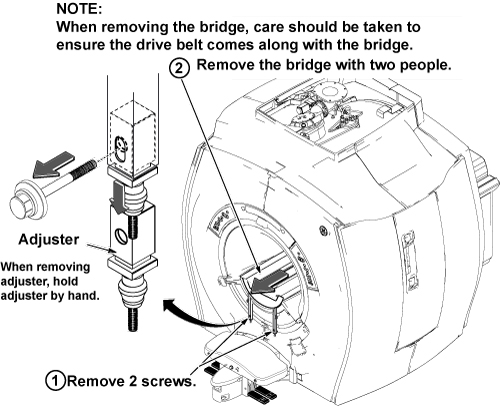 NOTE:
When removing the bridge, care should be taken to ensure the drive belt comes along with the bridge.

② Remove the bridge with two people.

Adjuster

When removing adjuster, hold adjuster by hand.

① Remove 2 screws.