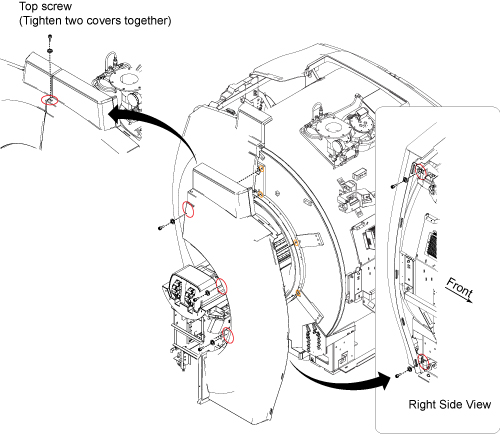 Top screw
(Tighten two covers together)

Front

Right Side View