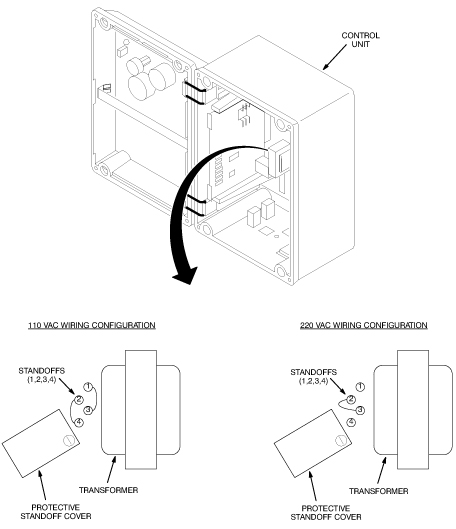 CONTROL UNIT

110 VAC WIRING CONFIGURATION

STANDOFFS (1,2,3,4)

1
2
3
4

TRANSFORMER

PROTECTIVE STANDOFF COVER

220 VAC WIRING CONFIGURATION

STANDOFFS (1,2,3,4)

1
2
3
4

TRANSFORMER

PROTECTIVE STANDOFF COVER