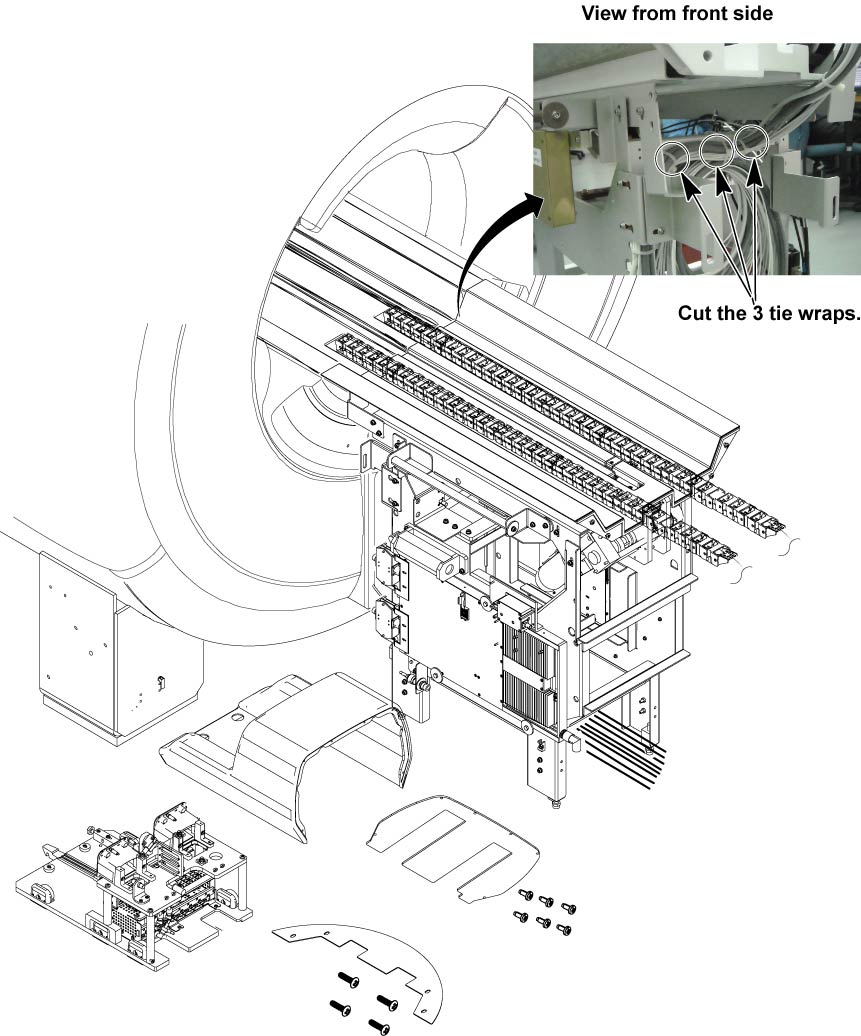 View from front side

Cut the 3 tie wraps.