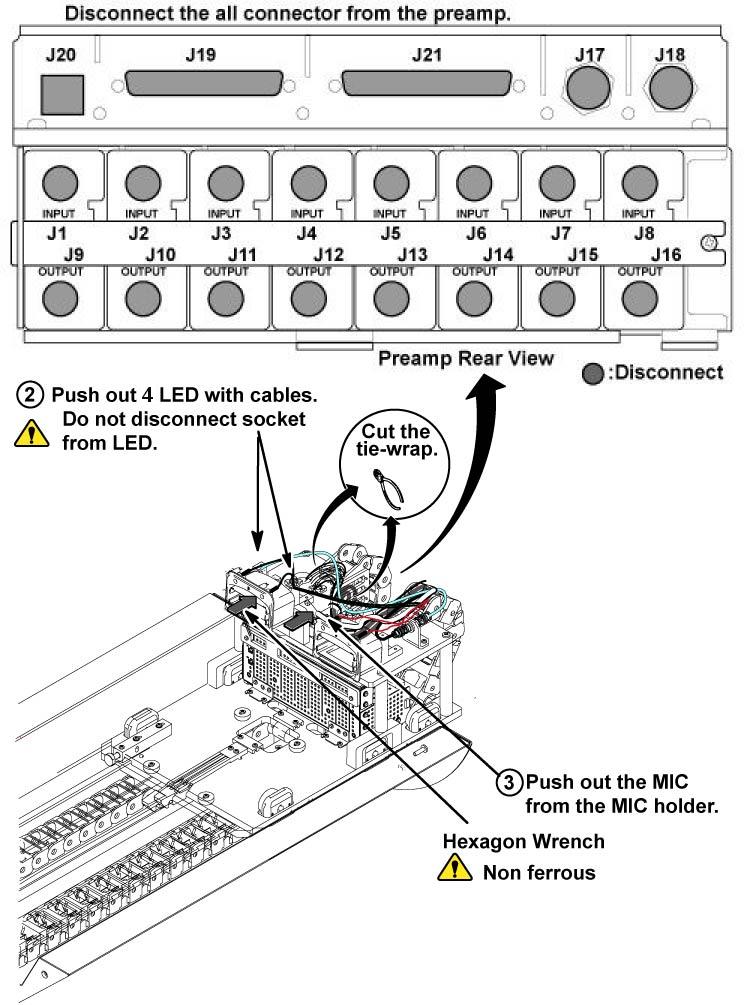 Disconnect the all connector from the preamp.

J20 J19 J21 J17 J18

INPUT INPUT INPUT INPUT INPUT INPUT INPUT INPUT
J1 J2 J3 J4 J5 J6 J7 J8
J9 J10 J11 J12 J13 J14 J15 J16
OUTPUT OUTPUT OUTPUT OUTPUT OUTPUT OUTPUT OUTPUT OUTPUT

Preamp Rear View

:Disconnect

② Push out 4 LED with cables.
Do not disconnect socket from LED.

Cut the tie-wrap.

③ Push out the MIC from the MIC holder.

Hexagon Wrench
Non ferrous