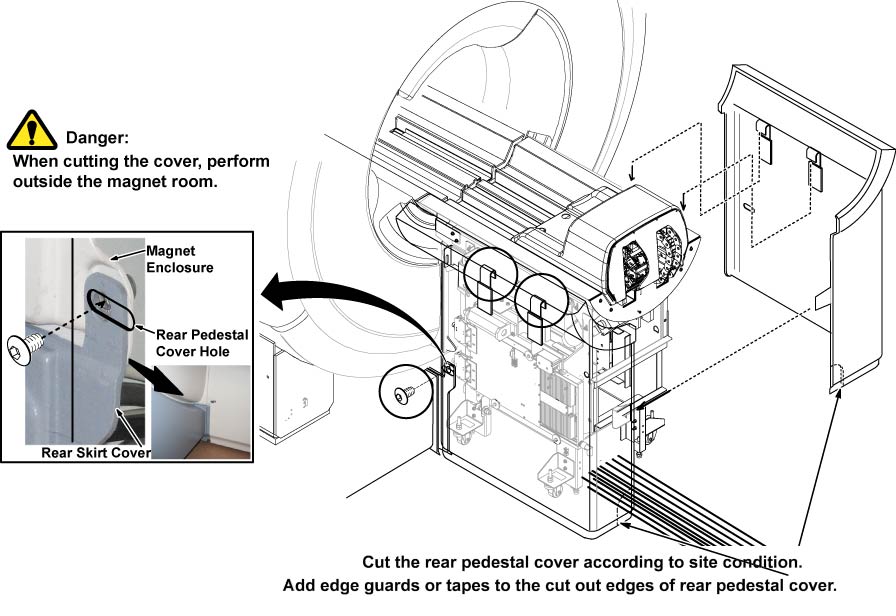 Danger:
When cutting the cover, perform outside the magnet room.

Magnet Enclosure

Rear Pedestal Cover Hole

Rear Skirt Cover

Cut the rear pedestal cover according to site condition.
Add edge guards or tapes to the cut out edges of rear pedestal cover.