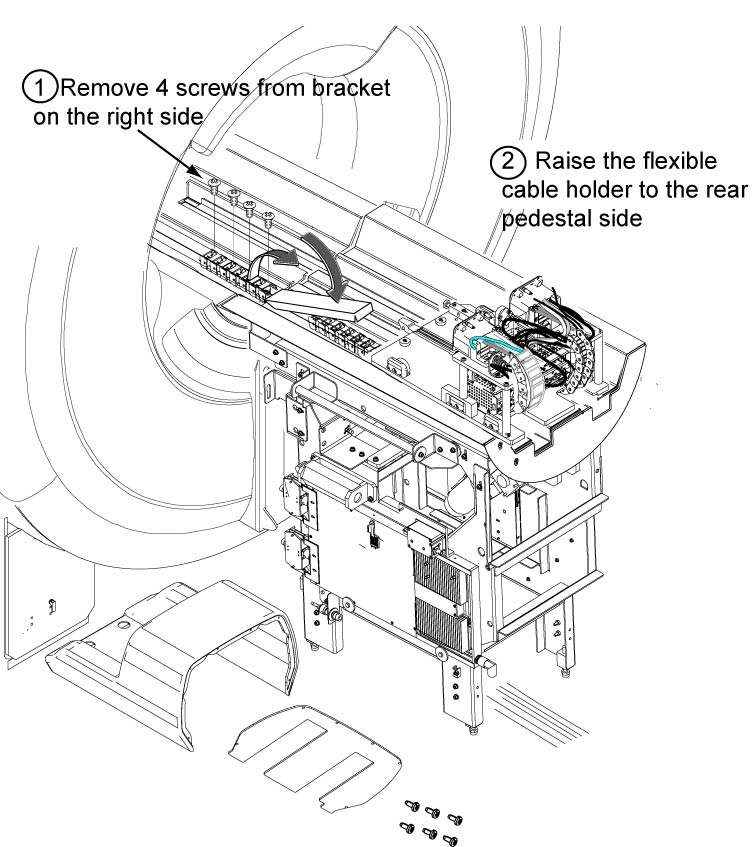 1 Remove 4 screws from bracket on the right side

2 Raise the flexible cable holder to the rear pedestal side