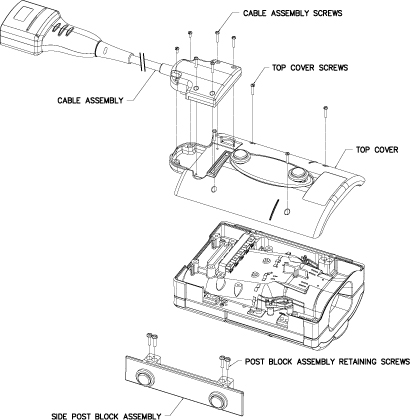 CABLE ASSEMBLY SCREWS

TOP COVER SCREWS

CABLE ASSEMBLY

TOP COVER

POST BLOCK ASSEMBLY RETAINING SCREWS

SIDE POST BLOCK ASSEMBLY