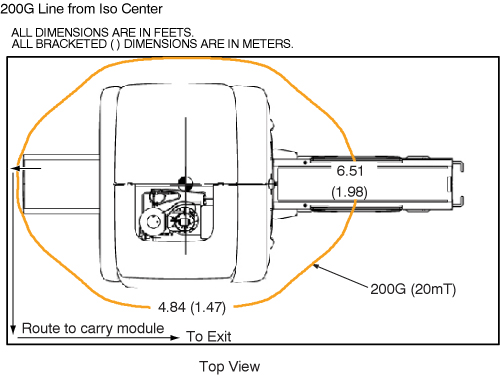 200G Line from Iso Center

ALL DIMENSIONS ARE IN FEETS.
ALL BRACKETED ( ) DIMENSIONS ARE IN METERS.

6.51
(1.98)

200G (20mT)

4.84 (1.47)

Route to carry module

To Exit

Top View