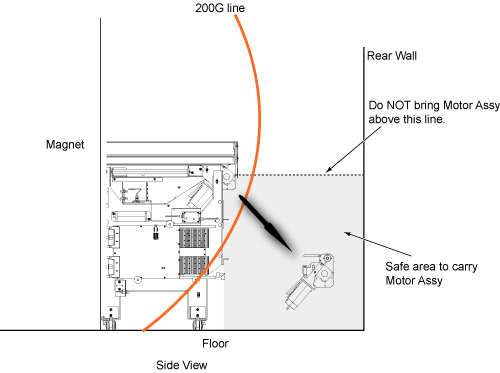 200G line

Rear Wall

Do NOT bring Motor Assy above this line.

Magnet

Safe area to carry Motor Assy

Floor

Side View