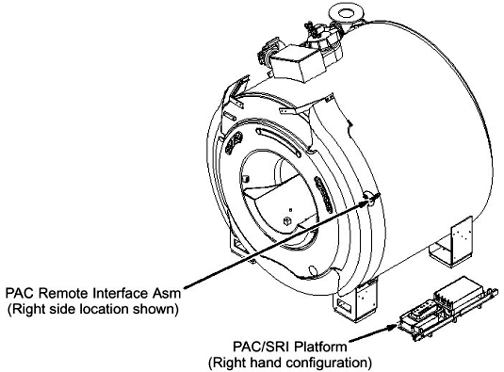 PAC Remote Interface Asm
(Right side location shown)

PAC/SRI Platform
(Right hand configuration)