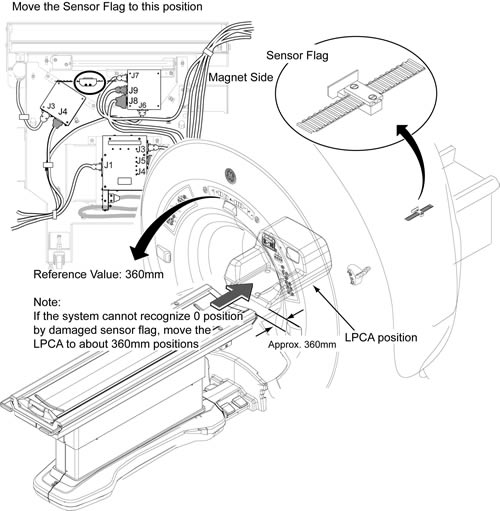 Move the Sensor Flag to this position

Sensor Flag

Magnet Side

J7
J9
J8
J6
J3
J4
J3
J5
J4
J1

Reference Value: 360mm

Note:
If the system cannot recognize 0 position by damaged sensor flag, move the LPCA to about 360mm positions

Approx. 360mm

LPCA position