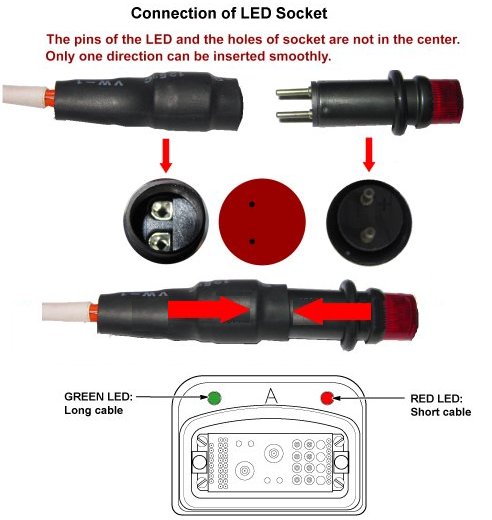 Connection of LED Socket

The pins of the LED and the holes of socket are not in the center. Only one direction can be inserted smoothly.

VW-1

VW-1

GREEN LED: Long cable

A

RED LED: Short cable