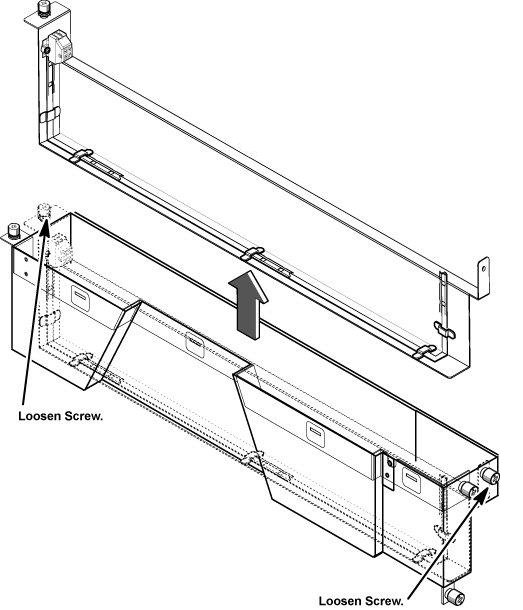 Loosen Screw.

Loosen Screw.