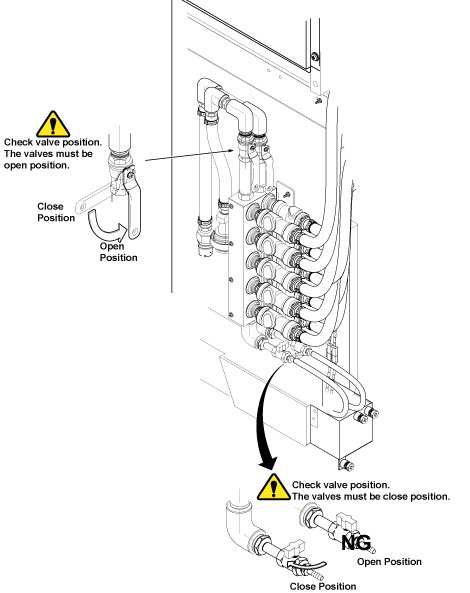 Check valve position.
The valves must be open position.

Close Position

Open Position

Check valve position.
The valves must be close position.

NG

Open Position

Close Position