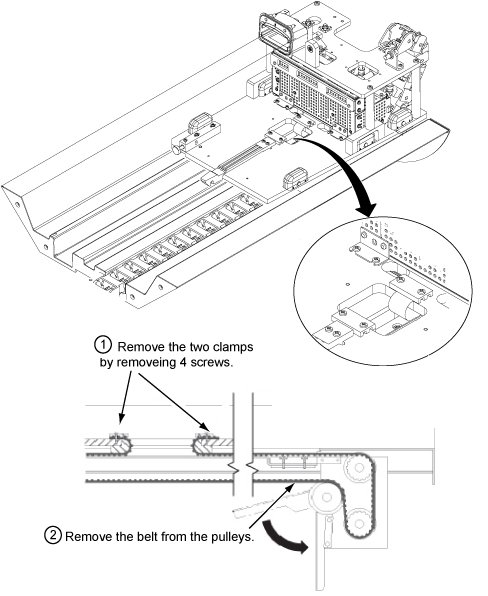 ① Remove the two clamps by removeing 4 screws.

② Remove the belt from the pulleys.