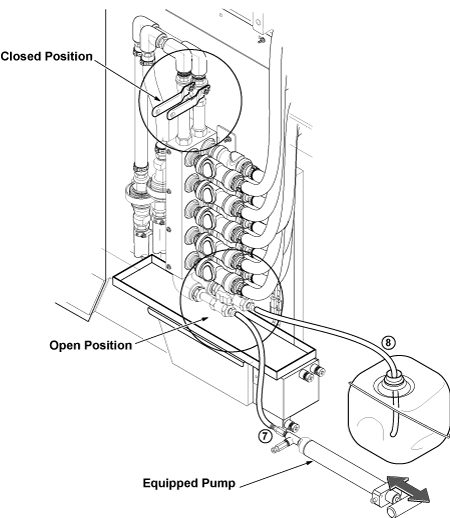 Closed Position

Open Position

8

7

Equipped Pump