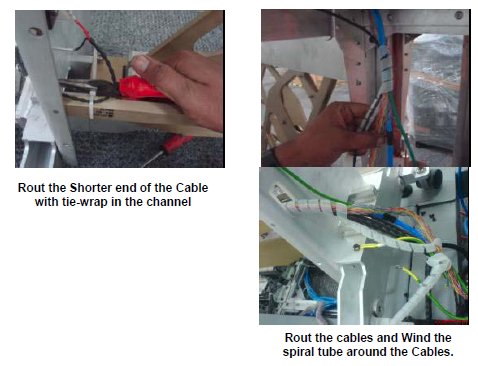 Rout the Shorter end of the Cable with tie-wrap in the channel

Rout the cables and Wind the spiral tube around the Cables.