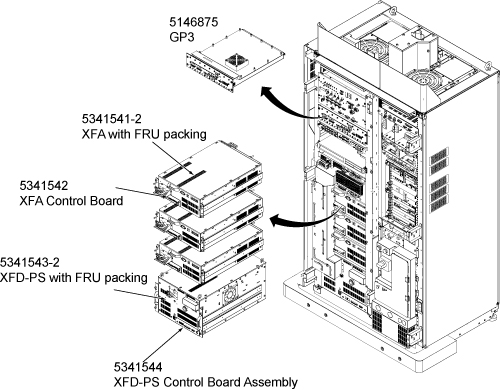 5146875
GP3

5341541-2
XFA with FRU packing

5341542
XFA Control Board

5341543-2
XFD-PS with FRU packing

5341544
XFD-PS Control Board Assembly