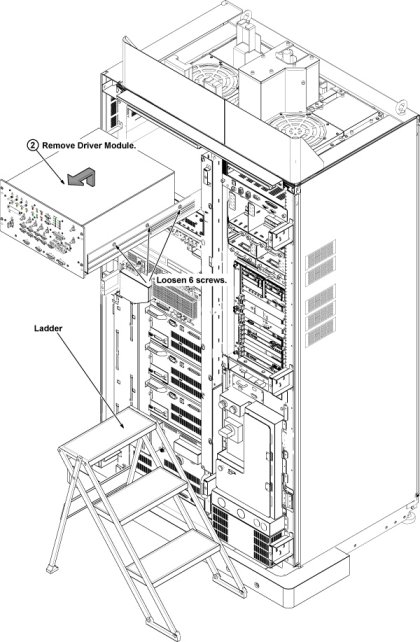 ② Remove Driver Module.

Loosen 6 screws.

Ladder