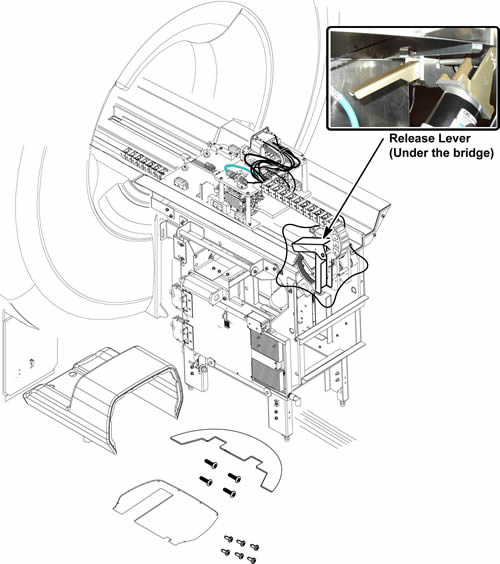 Release Lever
(Under the bridge)