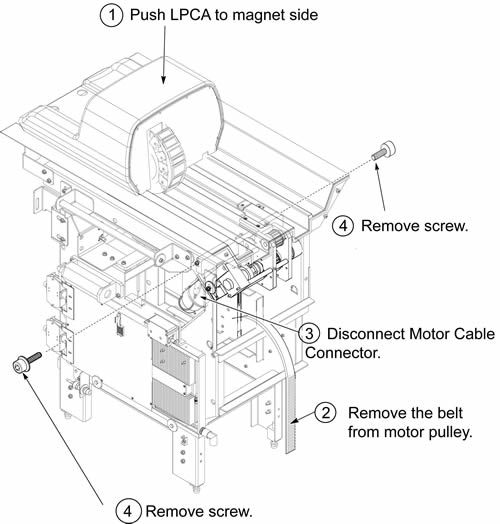 1 Push LPCA to magnet side

4 Remove screw.

3 Disconnect Motor Cable Connector.

2 Remove the belt from motor pulley.

4 Remove screw.