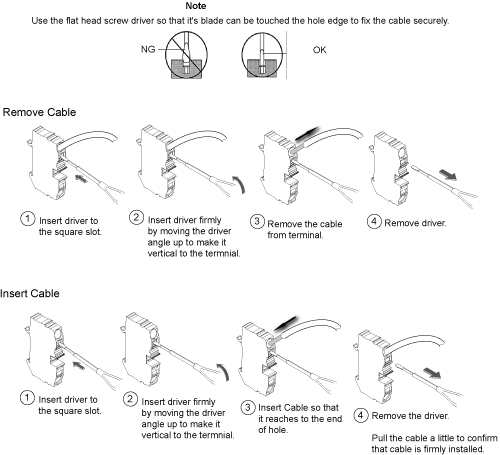 Note

Use the flat head screw driver so that it's blade can be touched the hole edge to fix the cable securely.

NG

OK

Remove Cable

1 Insert driver to the square slot.

2 Insert driver firmly by moving the driver angle up to make it vertical to the termnial.

3 Remove the cable from terminal.

4 Remove driver.

Insert Cable

1 Insert driver to the square slot.

2 Insert driver firmly by moving the driver angle up to make it vertical to the termnial.

3 Insert Cable so that it reaches to the end of hole.

4 Remove the driver.

Pull the cable a little to confirm that cable is firmly installed.