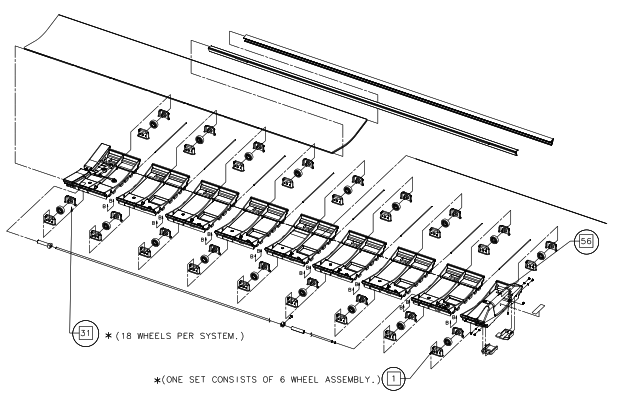 56

31

*(18 WHEELS PER SYSTEM.)

*(ONE SET CONSISTS OF 6 WHEEL ASSEMBLY.)

1