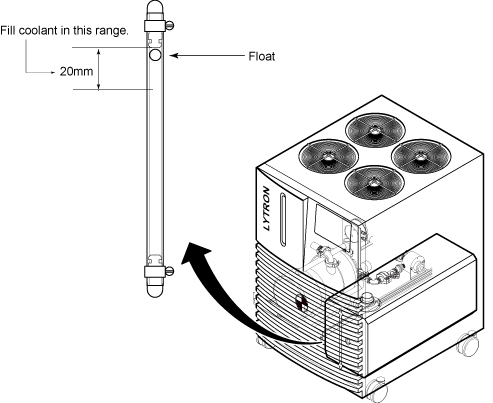 Fill coolant in this range.

20mm

Float

LYTRON