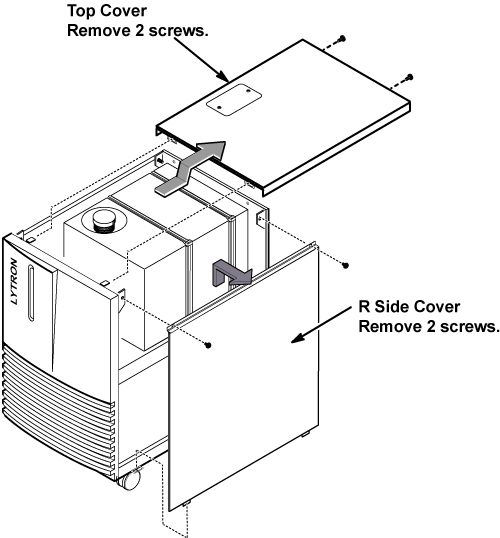 Top Cover
Remove 2 screws.

LYTRON

R Side Cover
Remove 2 screws.