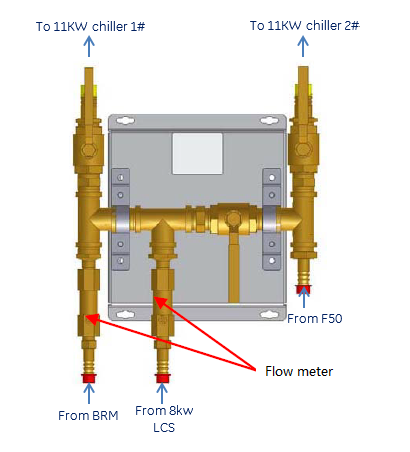 To 11KW chiller 1#

To 11KW chiller 2#

From F50

Flow meter

From BRM

From 8kw LCS