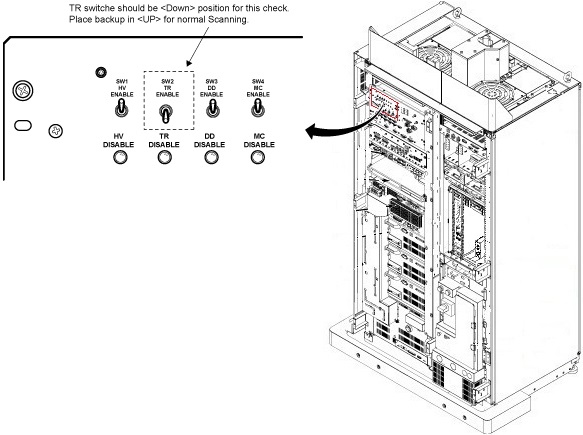 TR switche should be <Down> position for this check.
Place backup in <UP> for normal Scanning.

SW1
HV
ENABLE

SW2
TR
ENABLE

SW3
DD
ENABLE

SW4
MC
ENABLE

HV
DISABLE

TR
DISABLE

DD
DISABLE

MC
DISABLE