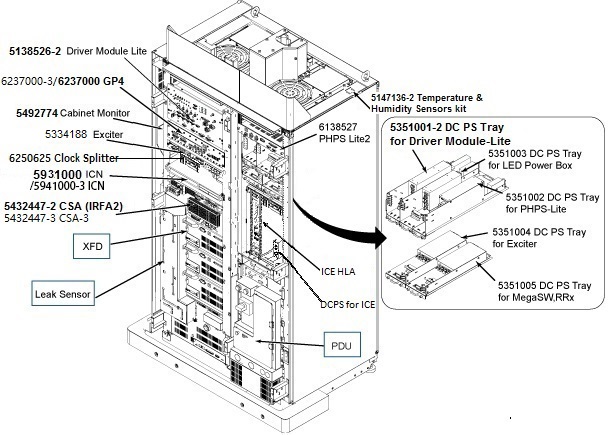 5138526-2 Driver Module Lite

6237000-3/6237000 GP4

5492774 Cabinet Monitor

5334188 Exciter

6250625 Clock Splitter

5931000 ICN /5941000-3 ICN

5432447-2 CSA (IRFA2)
5432447-3 CSA-3

XFD

Leak Sensor

5147136-2 Temperature & Humidity Sensors kit

6138527 PHPS Lite2

ICE HLA

DCPS for ICE

PDU

5351001-2 DC PS Tray for Driver Module-Lite

5351003 DC PS Tray for LED Power Box

5351002 DC PS Tray for PHPS-Lite

5351004 DC PS Tray for Exciter

5351005 DC PS Tray for MegaSW,RRx